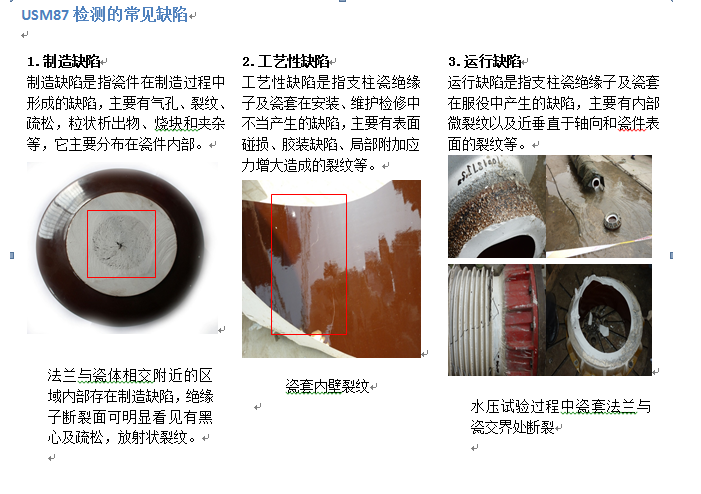 USM87 检测的常见缺陷

1. 制造缺陷
制造缺陷是指瓷件在制造过程中形成的缺陷，主要有气孔、裂纹、疏松，粒状析出物、烧块和夹杂等，它主要分布在瓷件内部。

法兰与瓷体相交附近的区域内部存在制造缺陷，绝缘子断裂面可明显看见有黑心及疏松，放射状裂纹。

2. 工艺性缺陷
工艺性缺陷是指支柱瓷绝缘子及瓷套在安装、维护检修中不当产生的缺陷，主要有表面碰损、胶装缺陷、局部附加应力增大造成的裂纹等。

瓷套内壁裂纹

3. 运行缺陷
运行缺陷是指支柱瓷绝缘子及瓷套在服役中产生的缺陷，主要有内部微裂纹以及近垂直于轴向和瓷件表面的裂纹等。

水压试验过程中瓷套法兰与瓷交界处断裂